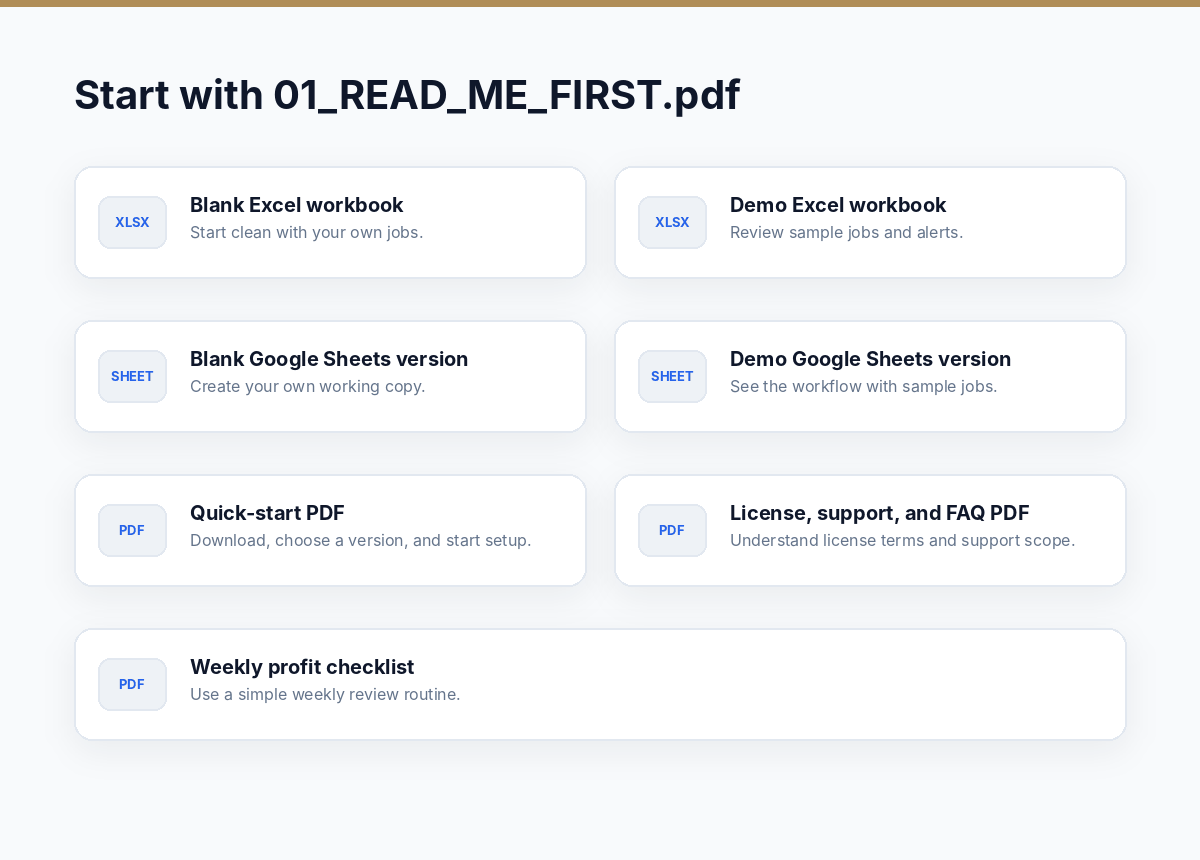 Start with 01_READ_ME_FIRST.pdf

XLSX

Blank Excel workbook
Start clean with your own jobs.

XLSX

Demo Excel workbook
Review sample jobs and alerts.

SHEET

Blank Google Sheets version
Create your own working copy.

SHEET

Demo Google Sheets version
See the workflow with sample jobs.

PDF

Quick-start PDF
Download, choose a version, and start setup.

PDF

License, support, and FAQ PDF
Understand license terms and support scope.

PDF

Weekly profit checklist
Use a simple weekly review routine.