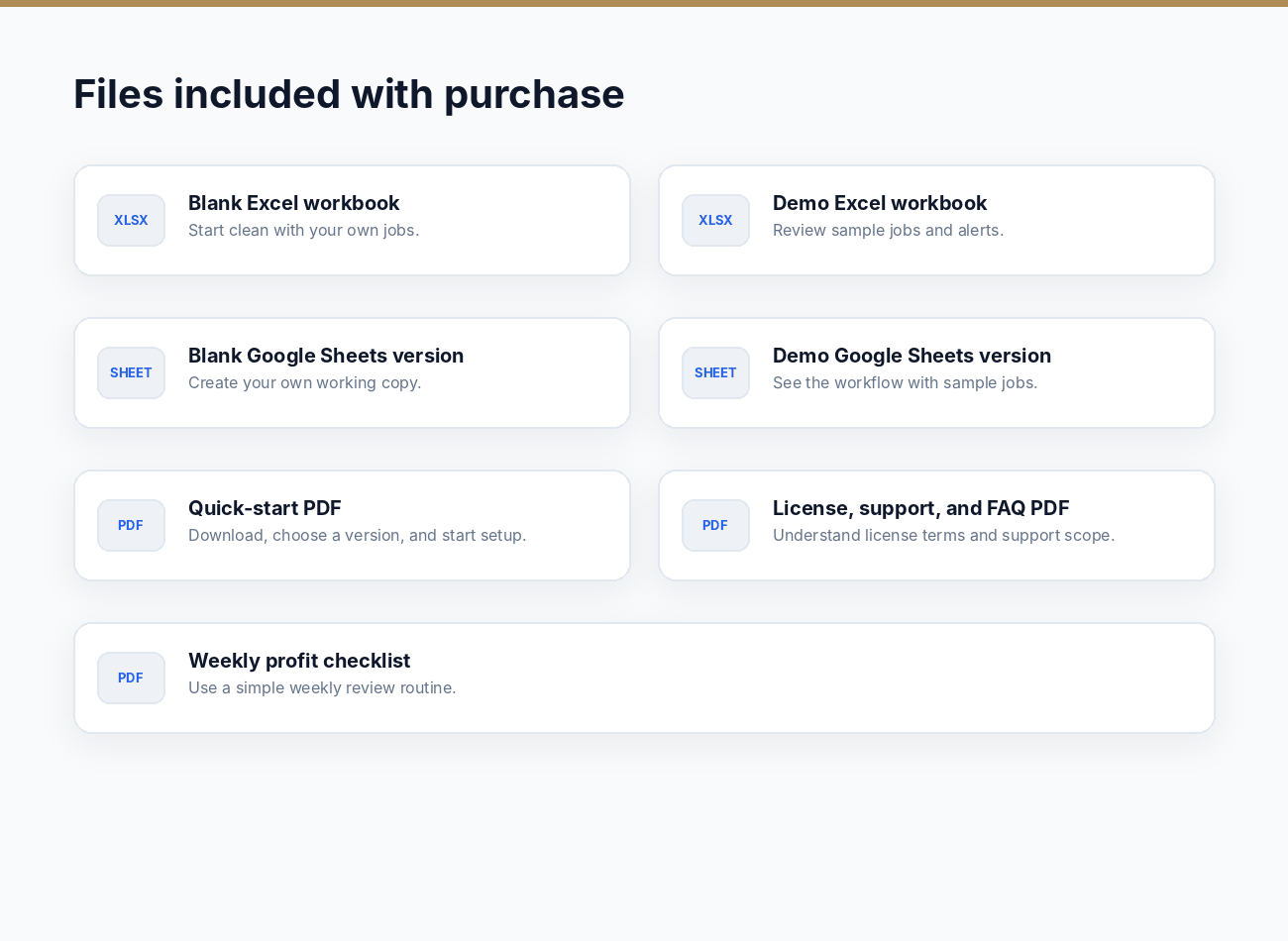 Files included with purchase

XLSX

Blank Excel workbook
Start clean with your own jobs.

XLSX

Demo Excel workbook
Review sample jobs and alerts.

SHEET

Blank Google Sheets version
Create your own working copy.

SHEET

Demo Google Sheets version
See the workflow with sample jobs.

PDF

Quick-start PDF
Download, choose a version, and start setup.

PDF

License, support, and FAQ PDF
Understand license terms and support scope.

PDF

Weekly profit checklist
Use a simple weekly review routine.